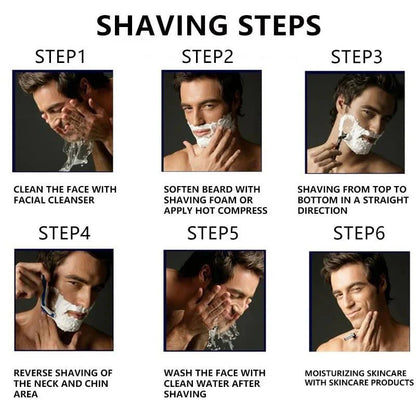 SHAVING STEPS

STEP1

CLEAN THE FACE WITH FACIAL CLEANSER

STEP2

SOFTEN BEARD WITH SHAVING FOAM OR APPLY HOT COMPRESS

STEP3

SHAVING FROM TOP TO BOTTOM IN A STRAIGHT DIRECTION

STEP4

REVERSE SHAVING OF THE NECK AND CHIN AREA

STEP5

WASH THE FACE WITH CLEAN WATER AFTER SHAVING

STEP6

MOISTURIZING SKINCARE WITH SKINCARE PRODUCTS